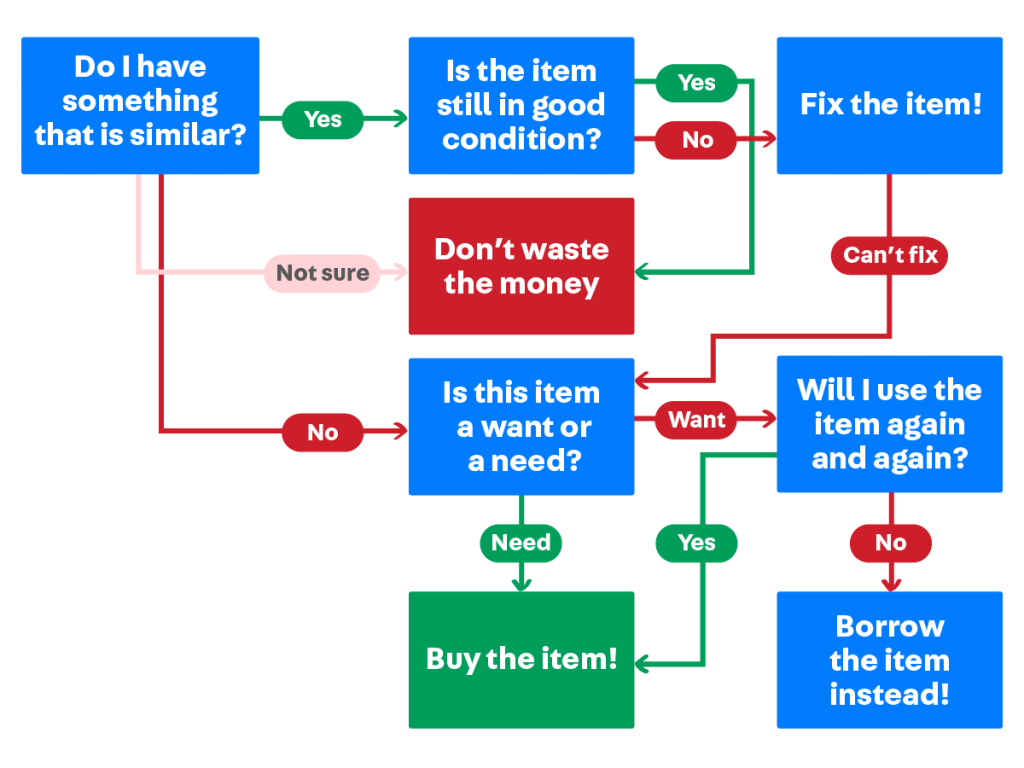 Do I have something that is similar?

Yes

Is the item still in good condition?

Yes

No

Fix the item!

Not sure

Don't waste the money

Can't fix

No

Is this item a want or a need?

Want

Will I use the item again and again?

Need

Yes

No

Buy the item!

Borrow the item instead!